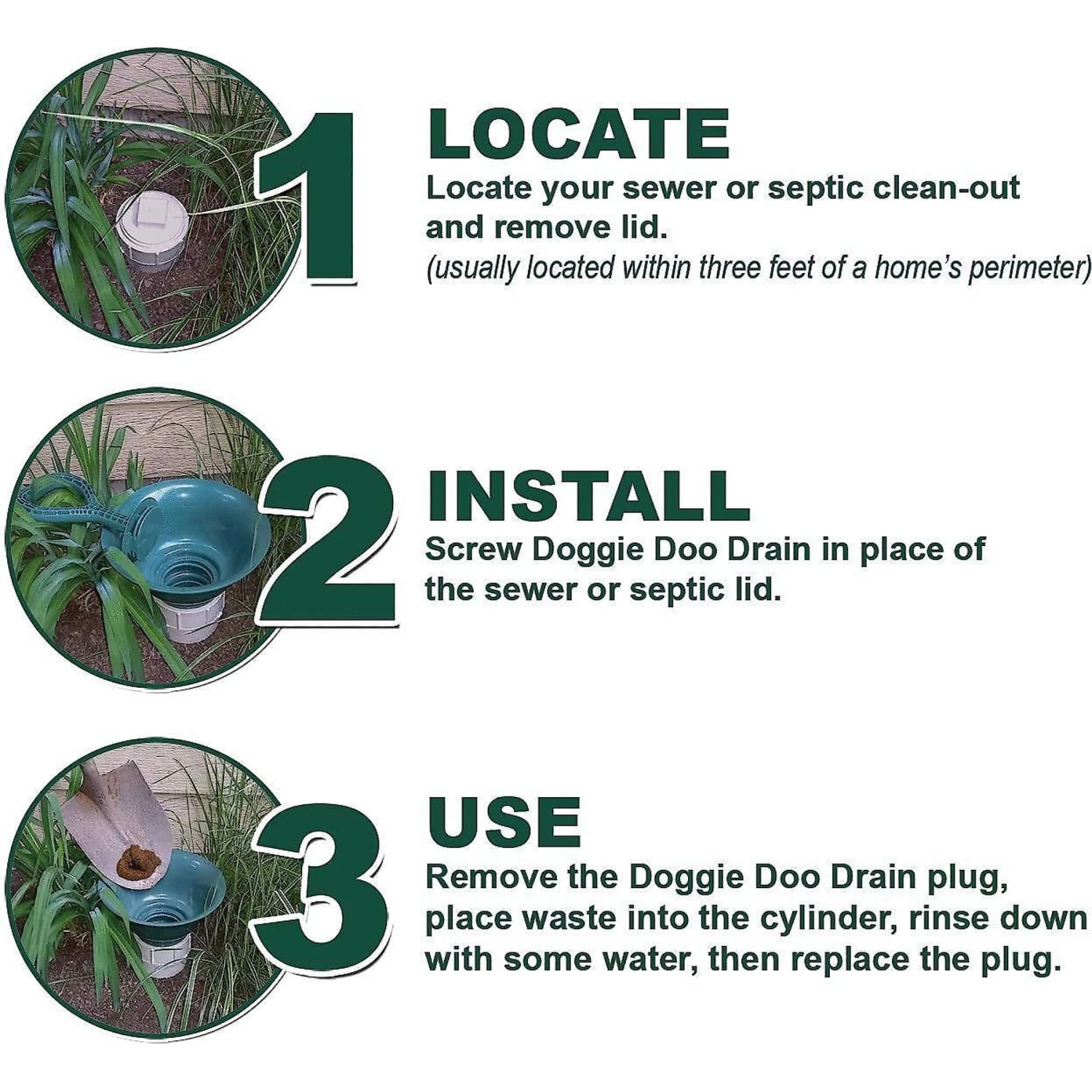 1

LOCATE

Locate your sewer or septic clean-out and remove lid.
(usually located within three feet of a home's perimeter)

2

INSTALL

Screw Doggie Doo Drain in place of the sewer or septic lid.

3

USE

Remove the Doggie Doo Drain plug, place waste into the cylinder, rinse down with some water, then replace the plug.